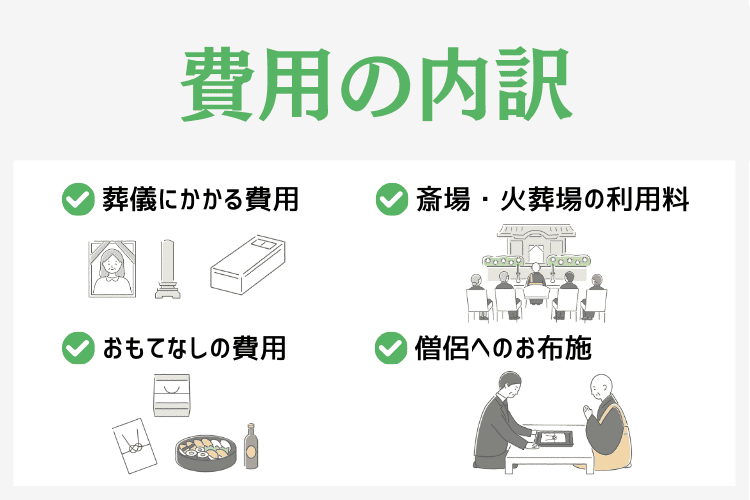 費用の内訳

葬儀にかかる費用

斎場・火葬場の利用料

おもてなしの費用

僧侶へのお布施